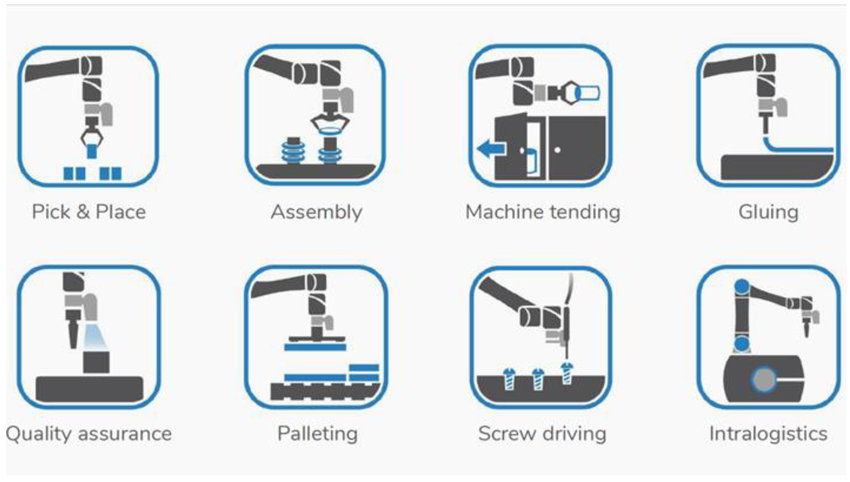 Pick & Place

Assembly

Machine tending

Gluing

Quality assurance

Palleting

Screw driving

Intralogistics